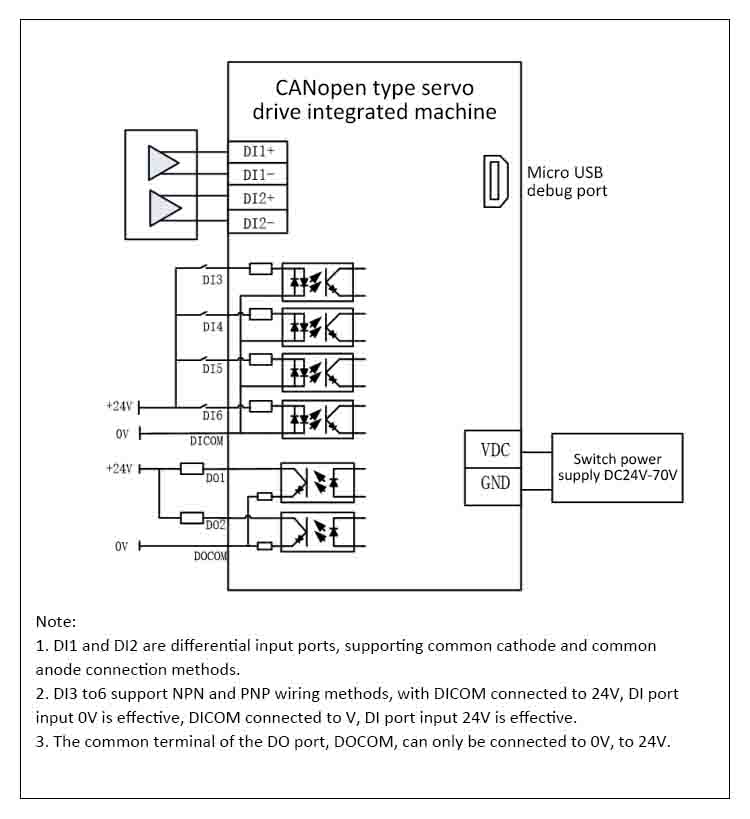 CANopen type servo drive integrated machine

DI1+
DI1-
DI2+
DI2-

Micro USB debug port

DI3
DI4
DI5
+24V
DI6
0V
DICOM
+24V
DO1
DO2
0V
DOCOM

VDC
GND

Switch power supply DC24V-70V

Note:
1. DI1 and DI2 are differential input ports, supporting common cathode and common anode connection methods.
2. DI3 to6 support NPN and PNP wiring methods, with DICOM connected to 24V, DI port input 0V is effective, DICOM connected to V, DI port input 24V is effective.
3. The common terminal of the DO port, DOCOM, can only be connected to 0V, to 24V.