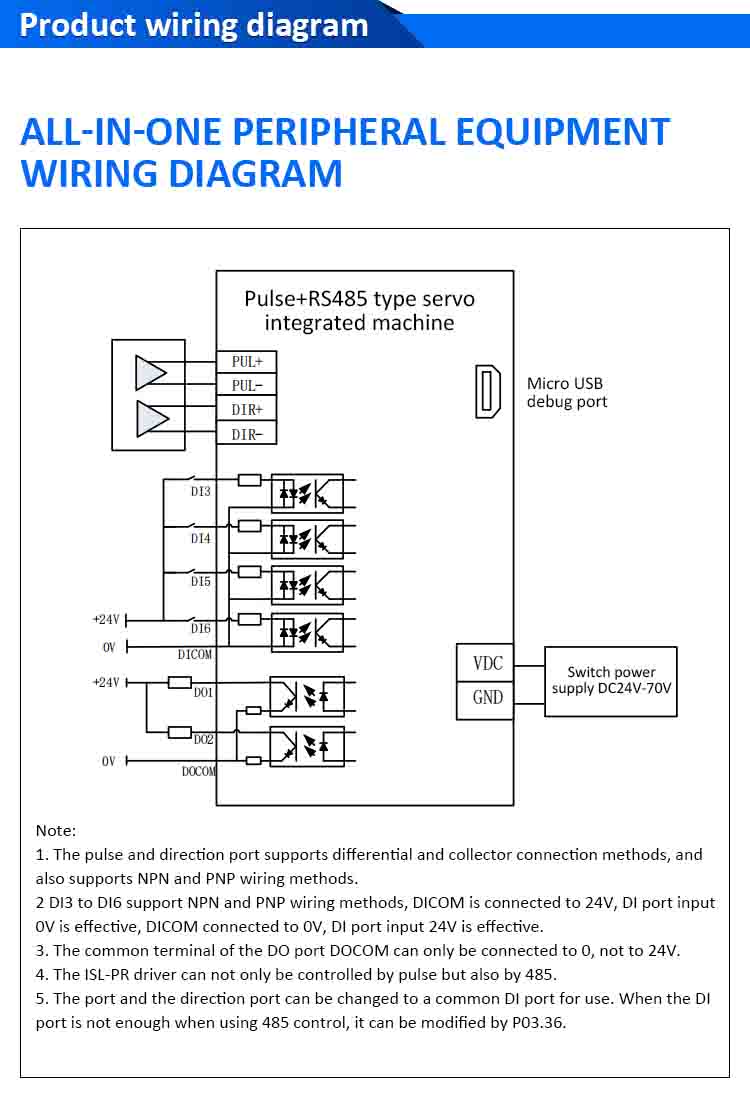 Product wiring diagram

ALL-IN-ONE PERIPHERAL EQUIPMENT WIRING DIAGRAM

Pulse+RS485 type servo integrated machine

PUL+
PUL-
DIR+
DIR-

Micro USB debug port

DI3
DI4
DI5
+24V
DI6
0V
DICOM
+24V
DO1
DO2
0V
DOCOM

VDC
GND

Switch power supply DC24V-70V

Note:
1. The pulse and direction port supports differential and collector connection methods, and also supports NPN and PNP wiring methods.
2 DI3 to DI6 support NPN and PNP wiring methods, DICOM is connected to 24V, DI port input 0V is effective, DICOM connected to 0V, DI port input 24V is effective.
3. The common terminal of the DO port DOCOM can only be connected to 0, not to 24V.
4. The ISL-PR driver can not only be controlled by pulse but also by 485.
5. The port and the direction port can be changed to a common DI port for use. When the DI port is not enough when using 485 control, it can be modified by P03.36.